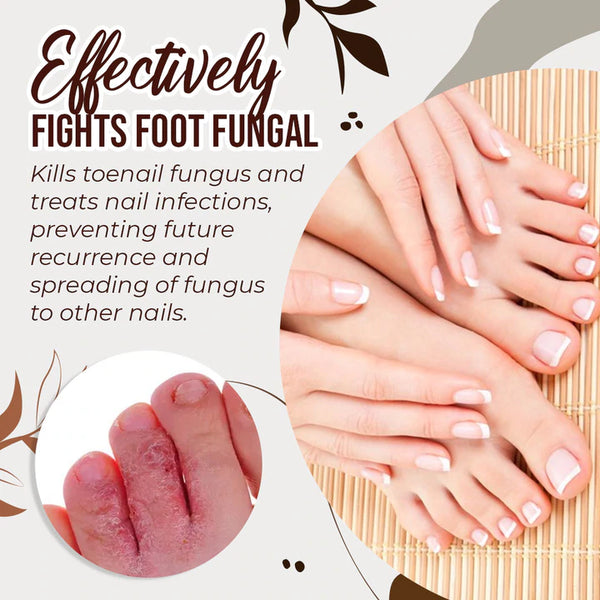 Effectively
FIGHTS FOOT FUNGAL

Kills toenail fungus and treats nail infections, preventing future recurrence and spreading of fungus to other nails.